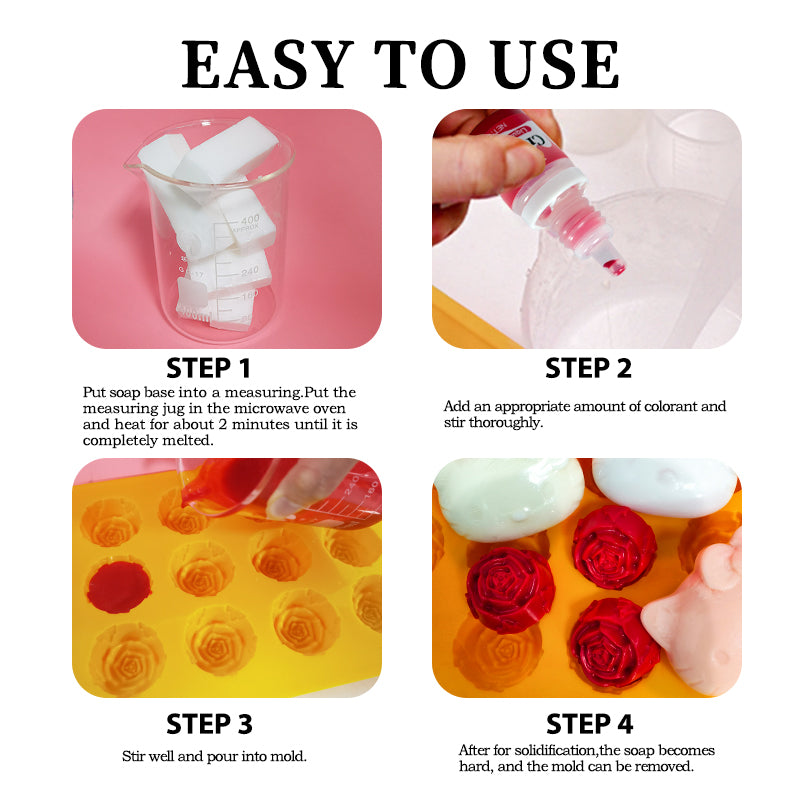 EASY TO USE

400
240
160

STEP 1
Put soap base into a measuring.Put the measuring jug in the microwave oven and heat for about 2 minutes until it is completely melted.

STEP 2
Add an appropriate amount of colorant and stir thoroughly.

240
160

STEP 3
Stir well and pour into mold.

STEP 4
After for solidification,the soap becomes hard, and the mold can be removed.